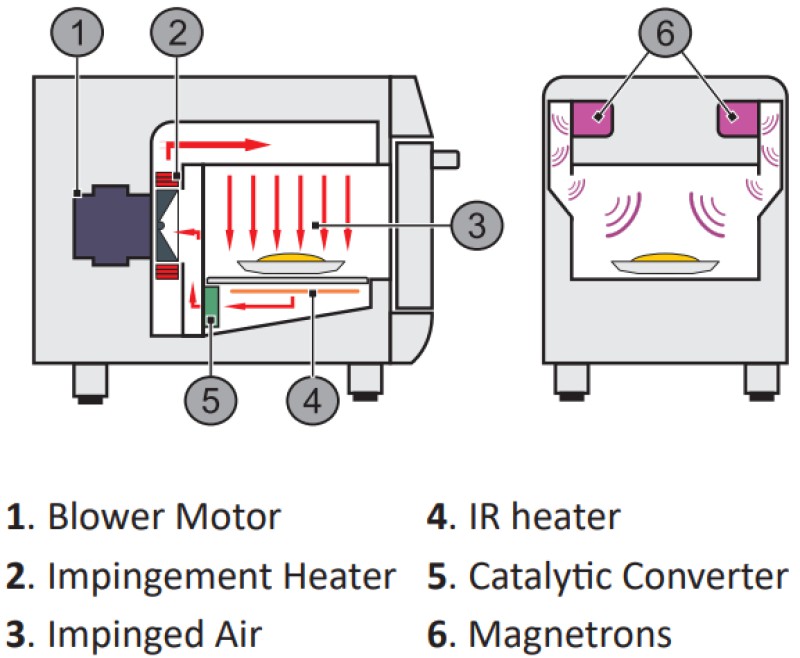 1
2
3
5
4
6

1. Blower Motor
2. Impingement Heater
3. Impinged Air

4. IR heater
5. Catalytic Converter
6. Magnetrons